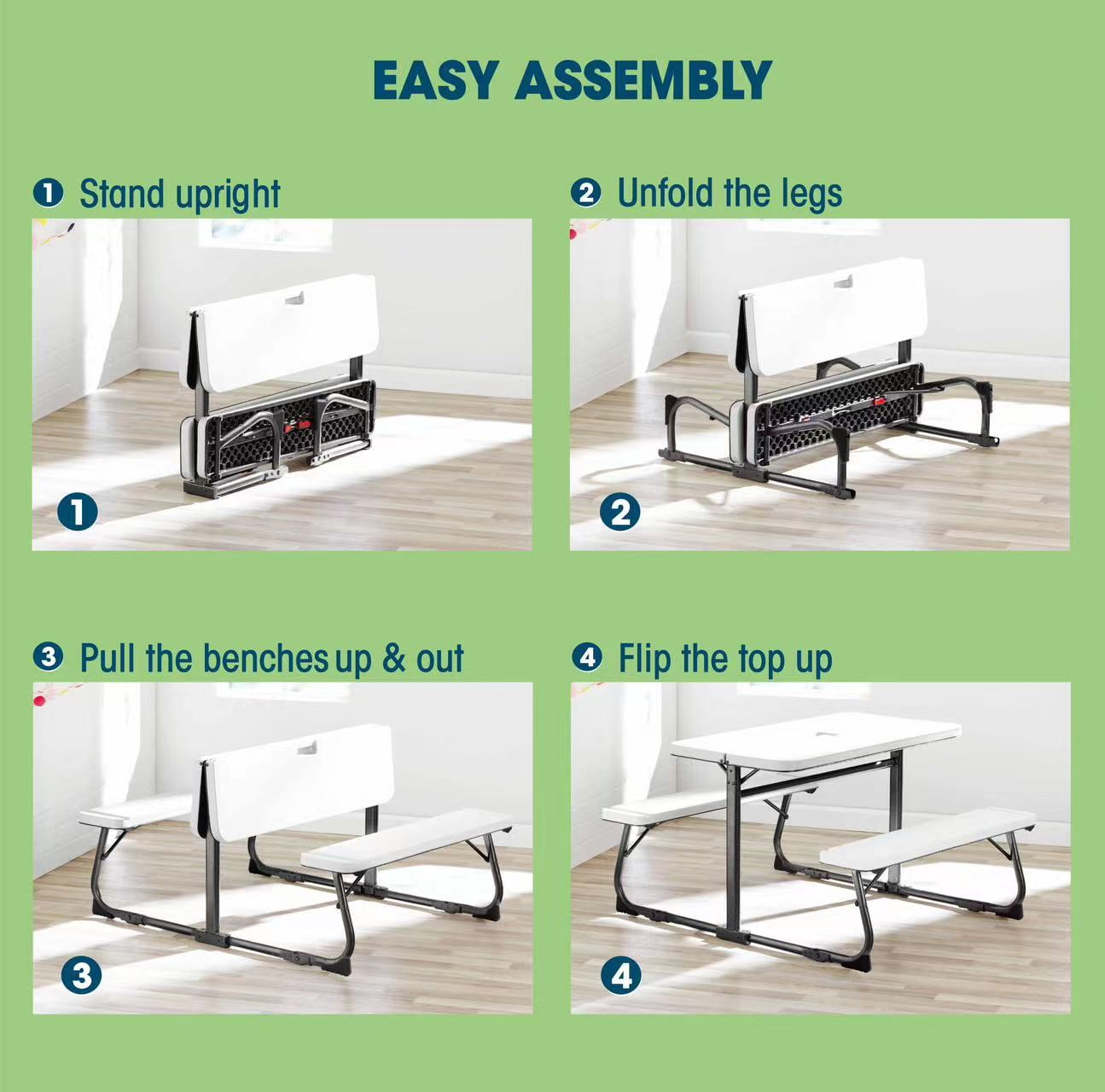 EASY ASSEMBLY

1 Stand upright

1

2 Unfold the legs

2

3 Pull the benches up & out

3

4 Flip the top up

4