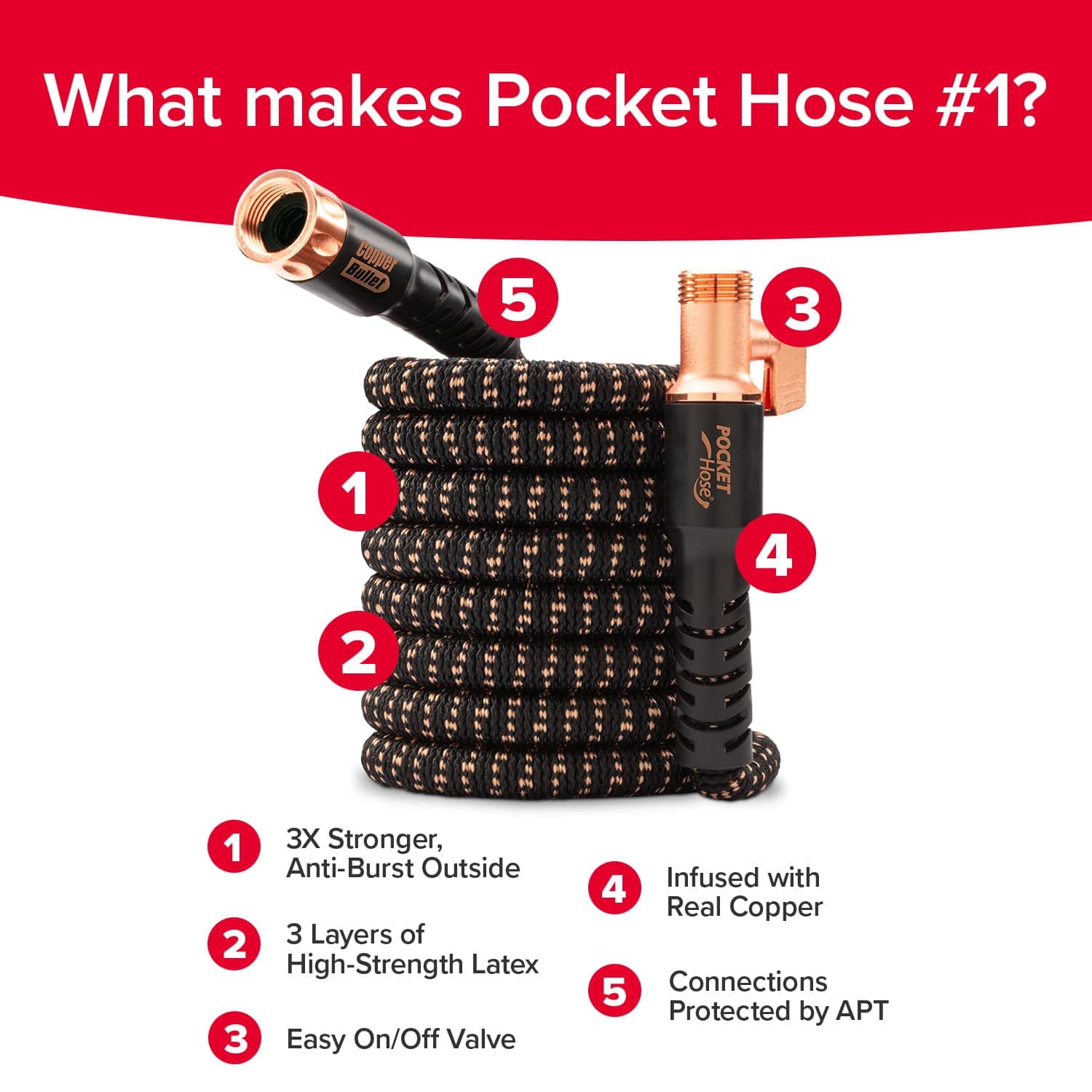 What makes Pocket Hose #1?

Copper Bullet

5

3

POCKET Hose

1

4

2

1 3X Stronger, Anti-Burst Outside

2 3 Layers of High-Strength Latex

3 Easy On/Off Valve

4 Infused with Real Copper

5 Connections Protected by APT