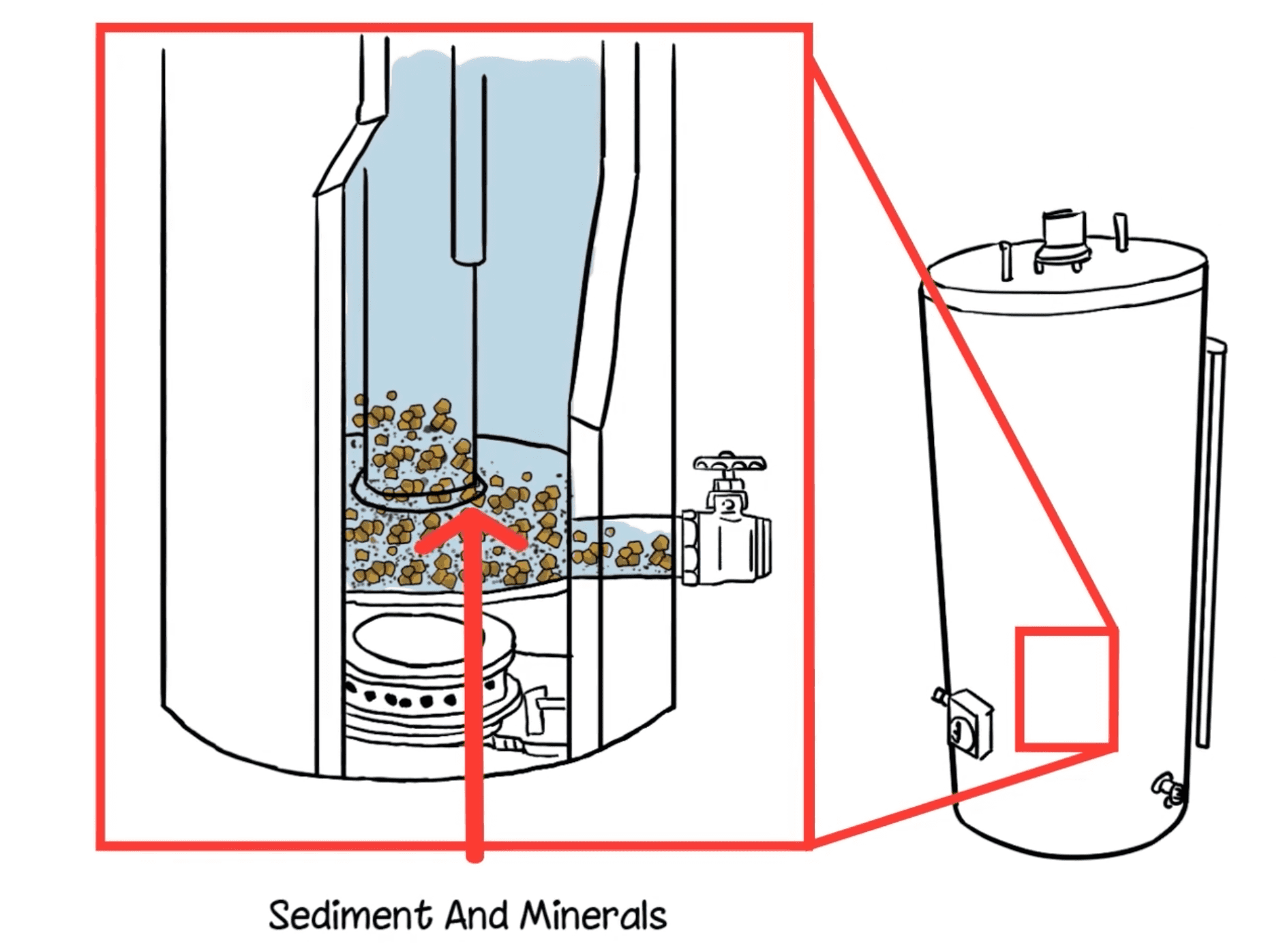 Sediment And Minerals