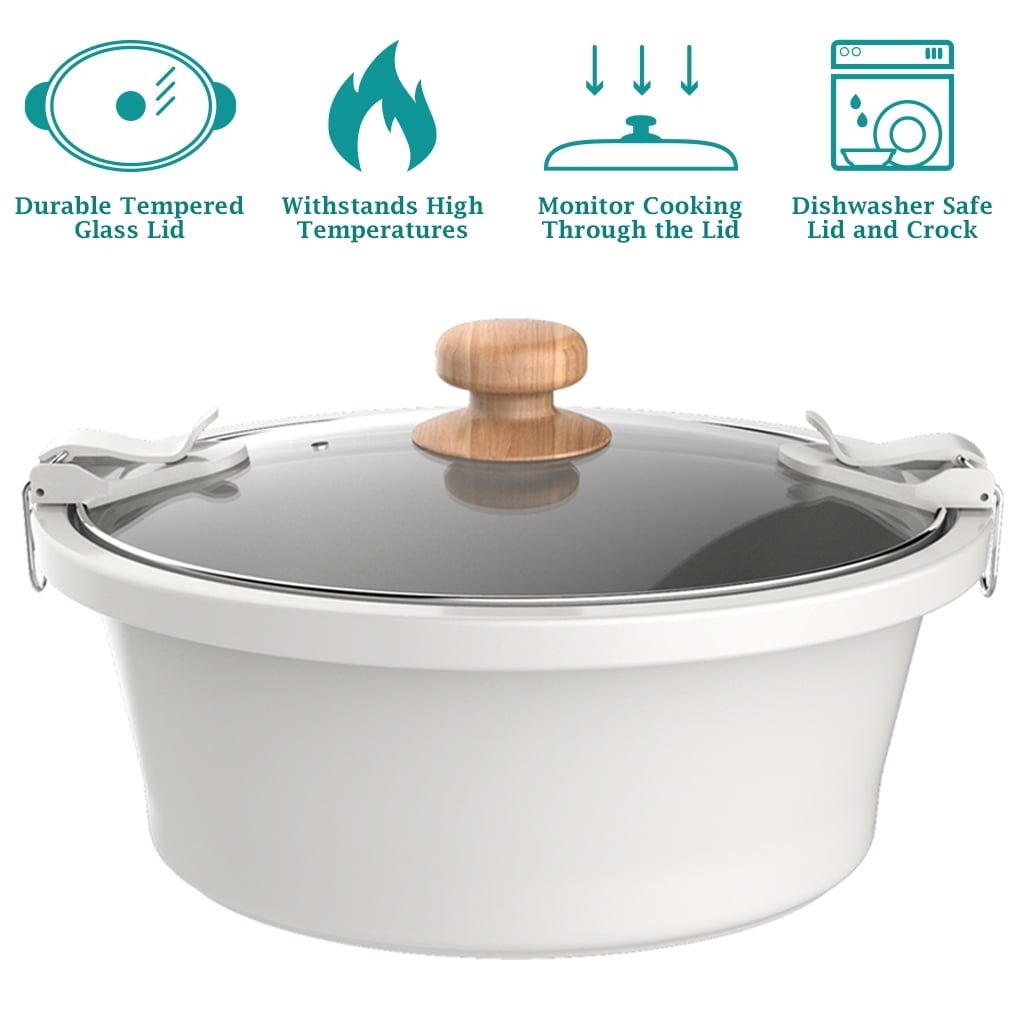 Durable Tempered Glass Lid

Withstands High Temperatures

Monitor Cooking Through the Lid

Dishwasher Safe Lid and Crock